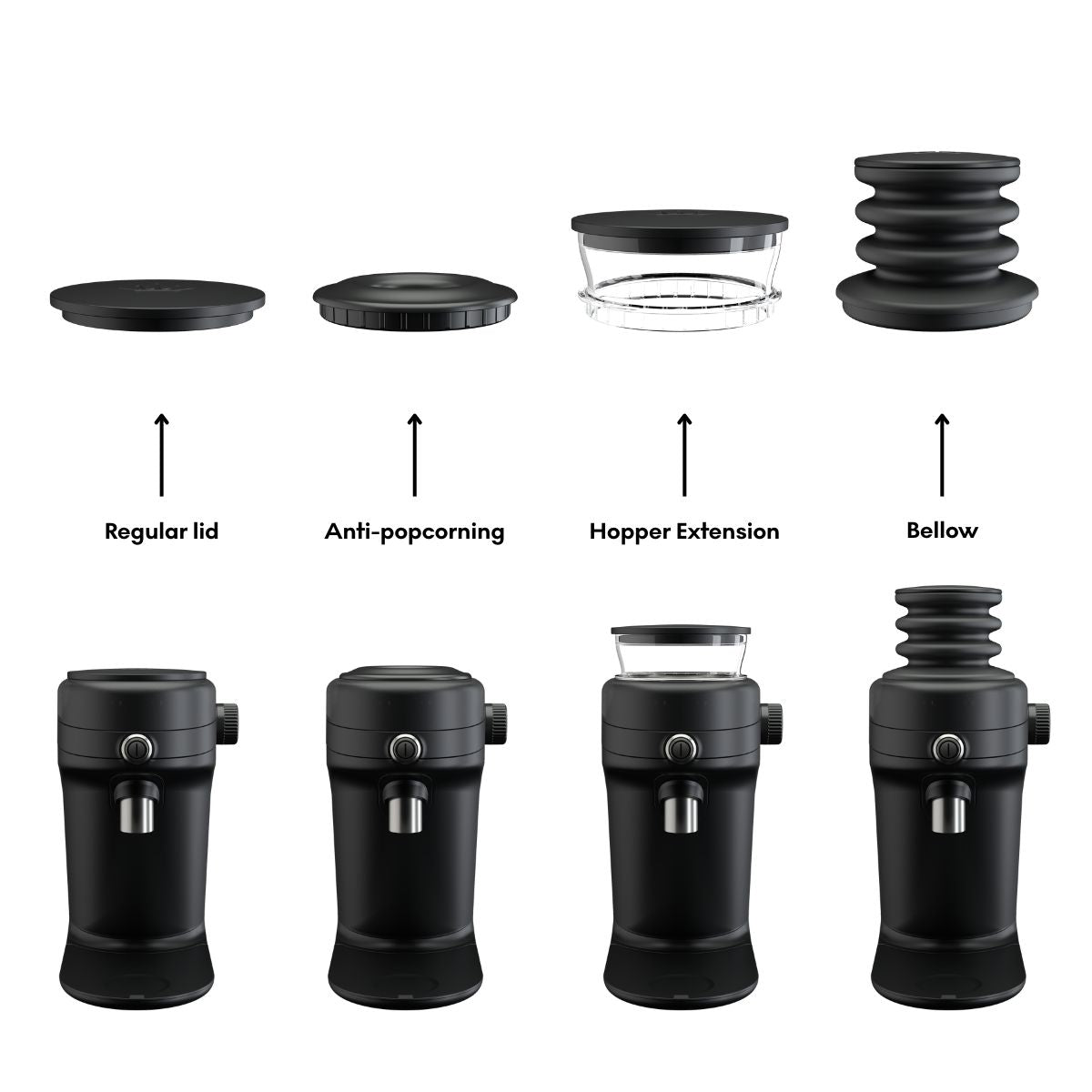 Regular lid

Anti-popcorning

Hopper Extension

Bellow